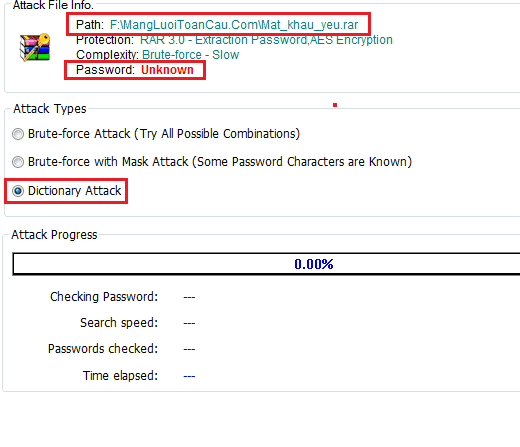 Attack File Info.

Path: F:\MangLuoiToanCau.Com\Mat_khau_yeu.rar
Protection: RAR 3.0 - Extraction Password,AES Encryption
Complexity: Brute-force - Slow
Password: Unknown

Attack Types

Brute-force Attack (Try All Possible Combinations)

Brute-force with Mask Attack (Some Password Characters are Known)

Dictionary Attack

Attack Progress

0.00%

Checking Password: ---

Search speed: ---

Passwords checked: ---

Time elapsed: ---