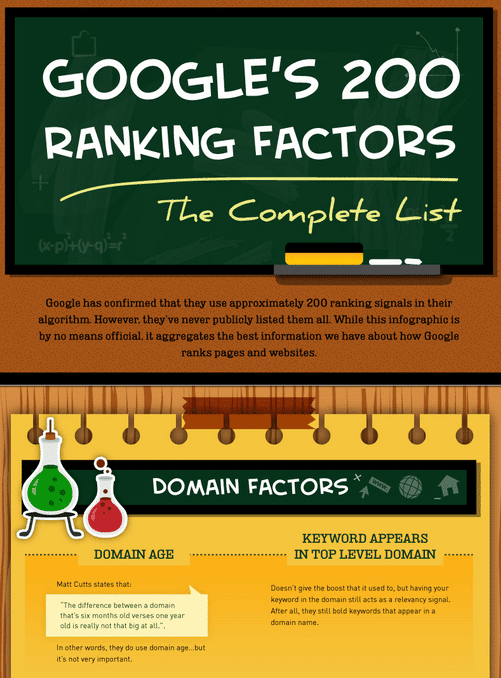 GOOGLE'S 200 RANKING FACTORS

The Complete List

$(x-p)^2+(y-q)^2=r^2$

Google has confirmed that they use approximately 200 ranking signals in their algorithm. However, they've never publicly listed them all. While this infographic is by no means official, it aggregates the best information we have about how Google ranks pages and websites.

DOMAIN FACTORS

www

DOMAIN AGE

Matt Cutts states that:

"The difference between a domain that's six months old verses one year old is really not that big at all.".

In other words, they do use domain age...but it's not very important.

KEYWORD APPEARS IN TOP LEVEL DOMAIN

Doesn't give the boost that it used to, but having your keyword in the domain still acts as a relevancy signal. After all, they still bold keywords that appear in a domain name.