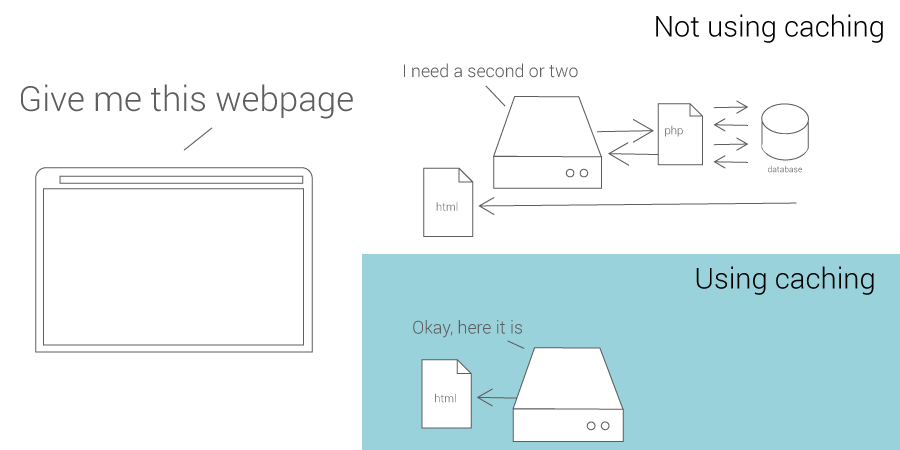 Give me this webpage

Not using caching

I need a second or two

php

database

html

Using caching

Okay, here it is

html