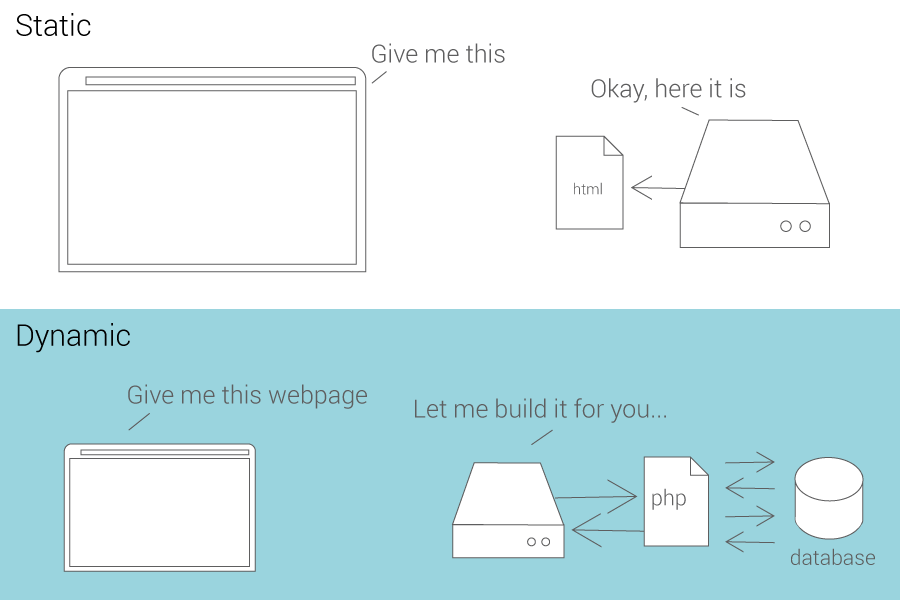 Static

Give me this

Okay, here it is

html

Dynamic

Give me this webpage

Let me build it for you...

php

database